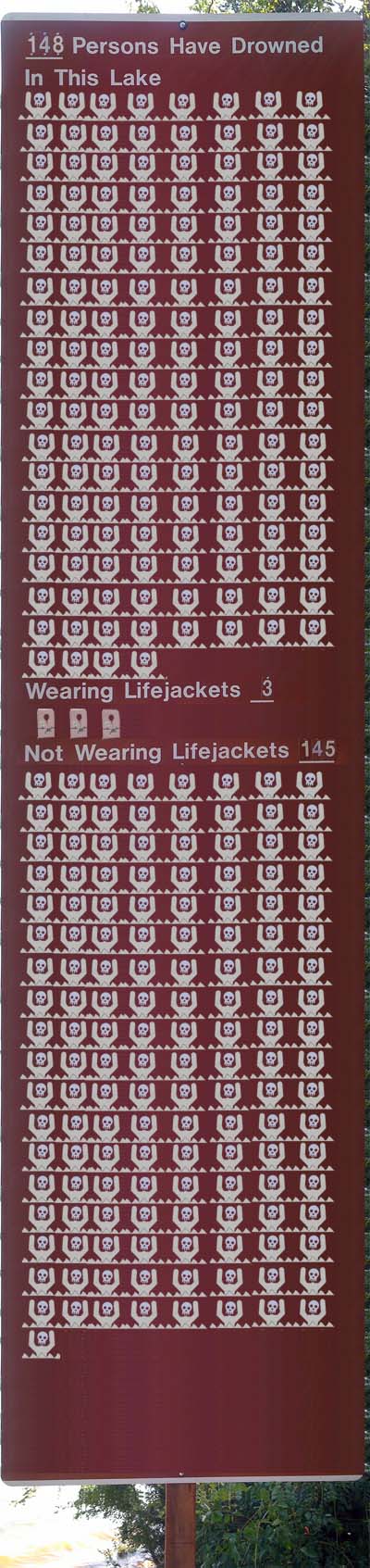 148 Persons Have Drowned In This Lake

Wearing Lifejackets 3

Not Wearing Lifejackets 145